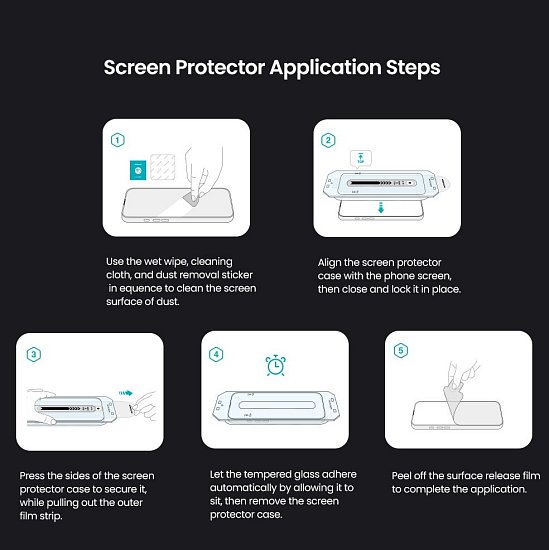 Screen Protector Application Steps

1

Use the wet wipe, cleaning cloth, and dust removal sticker in equence to clean the screen surface of dust.

2

TOP

Align the screen protector case with the phone screen, then close and lock it in place.

3

Press the sides of the screen protector case to secure it, while pulling out the outer film strip.

4

Let the tempered glass adhere automatically by allowing it to sit, then remove the screen protector case.

5

Peel off the surface release film to complete the application.