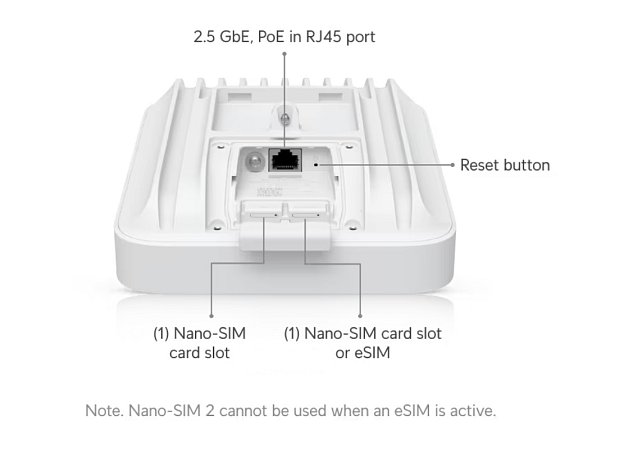 2.5 GbE, PoE in RJ45 port

Reset button

(1) Nano-SIM card slot

(1) Nano-SIM card slot or eSIM

Note. Nano-SIM 2 cannot be used when an eSIM is active.