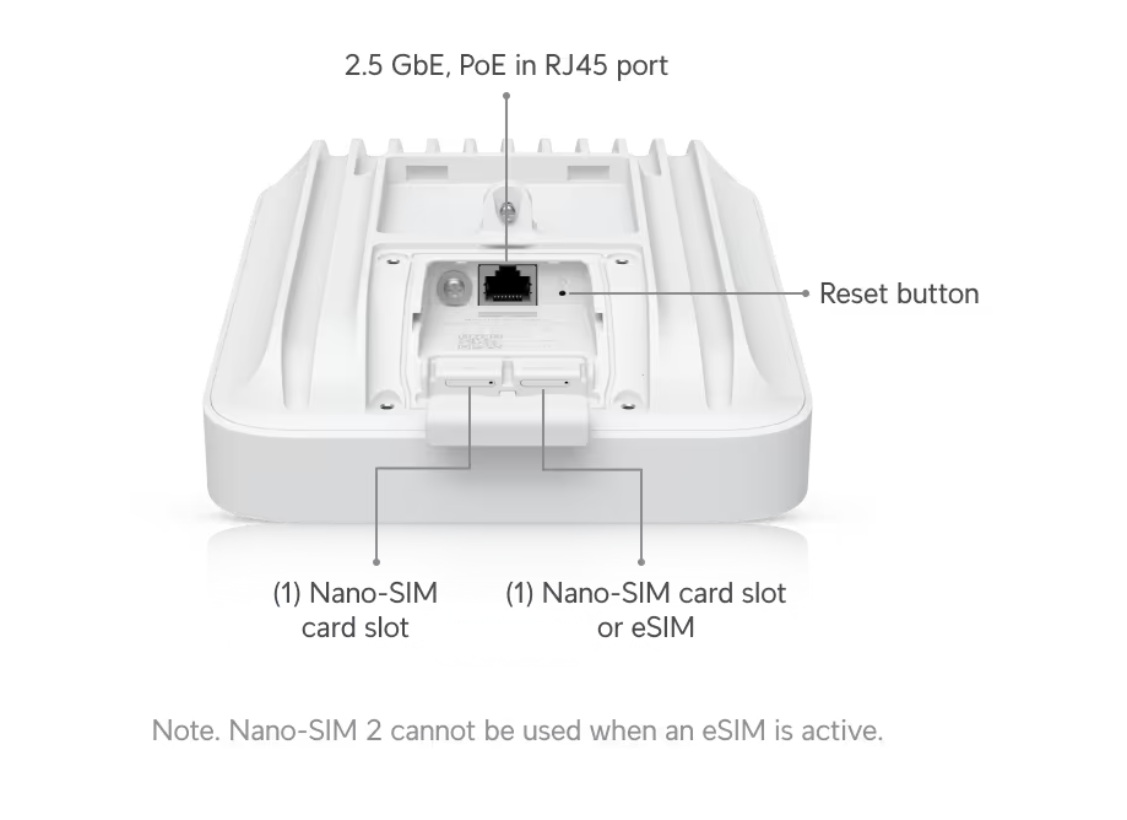 2.5 GbE, PoE in RJ45 port

Reset button

(1) Nano-SIM card slot

(1) Nano-SIM card slot or eSIM

Note. Nano-SIM 2 cannot be used when an eSIM is active.