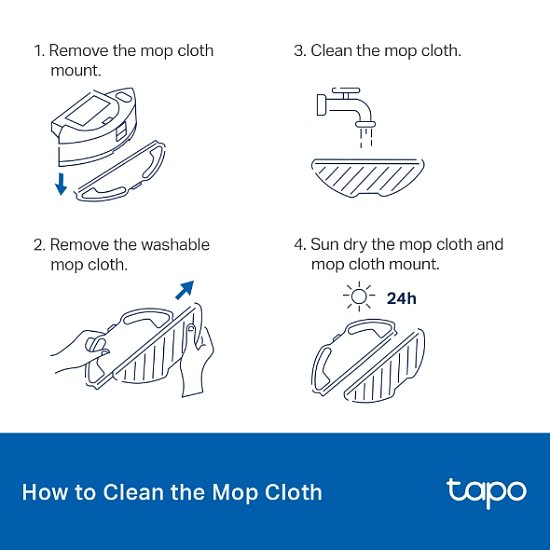 1. Remove the mop cloth mount.

2. Remove the washable mop cloth.

3. Clean the mop cloth.

4. Sun dry the mop cloth and mop cloth mount.

24h

How to Clean the Mop Cloth

tapo